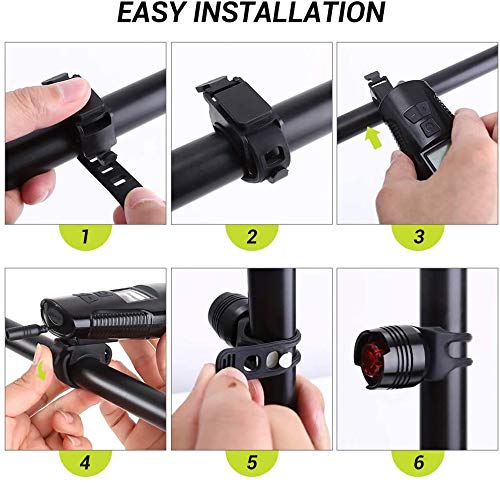 EASY INSTALLATION

1

2

3

4

5

6