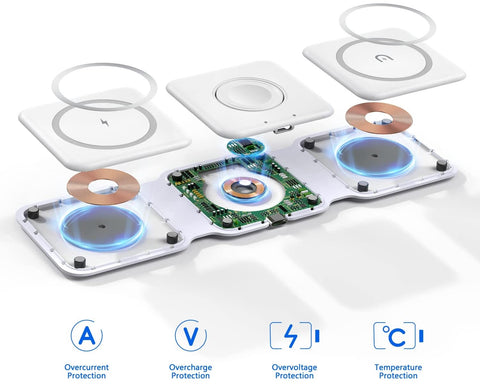 A
Overcurrent Protection

V
Overcharge Protection

Overvoltage Protection

°C
Temperature Protection